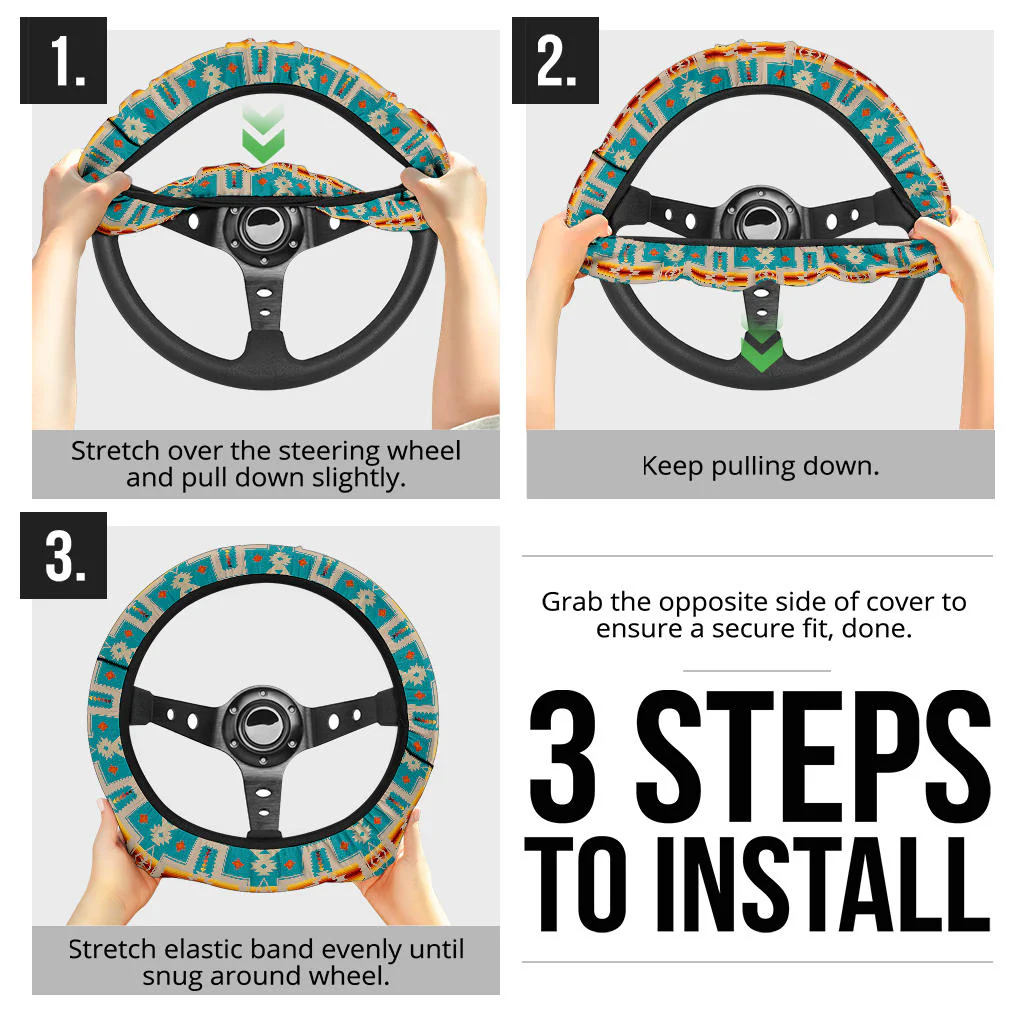 1.

Stretch over the steering wheel and pull down slightly.

2.

Keep pulling down.

3.

Stretch elastic band evenly until snug around wheel.

Grab the opposite side of cover to ensure a secure fit, done.

3 STEPS TO INSTALL