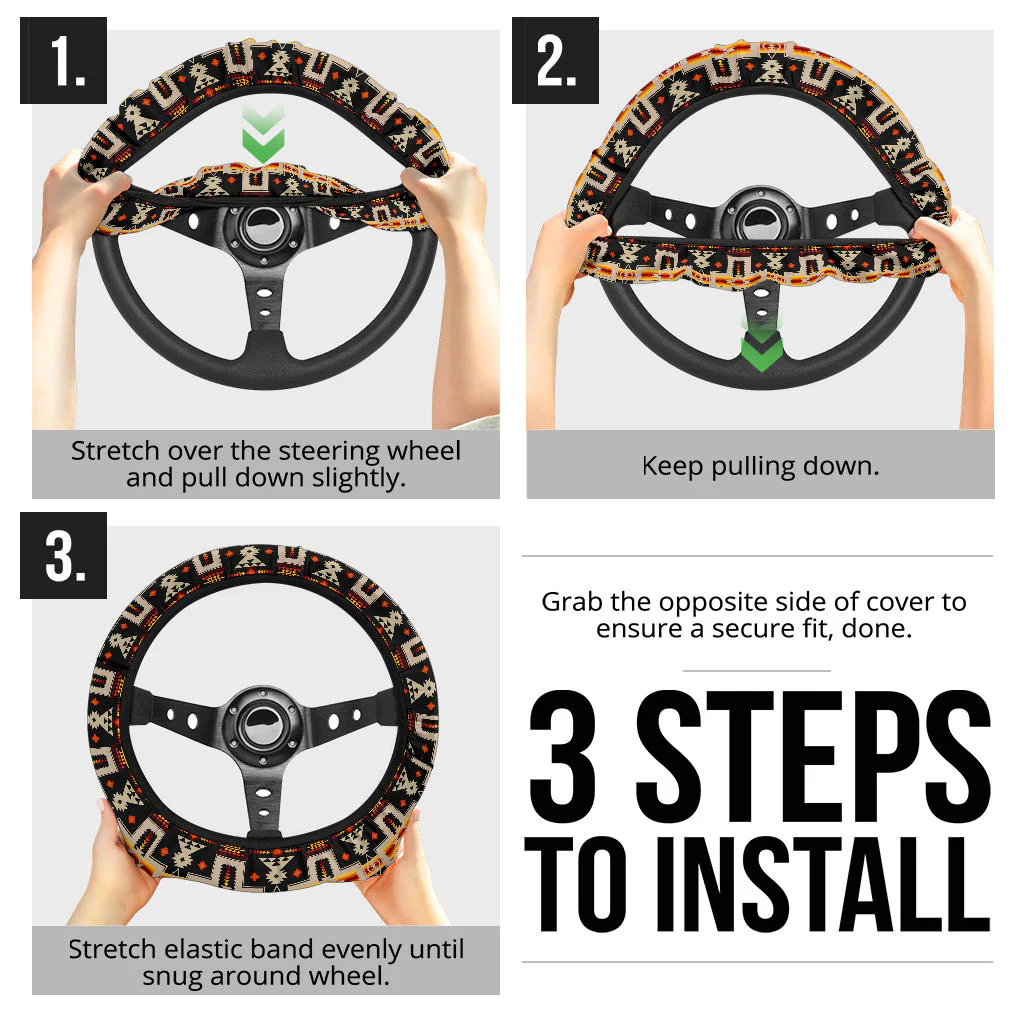 1.

Stretch over the steering wheel and pull down slightly.

2.

Keep pulling down.

3.

Stretch elastic band evenly until snug around wheel.

Grab the opposite side of cover to ensure a secure fit, done.

3 STEPS TO INSTALL