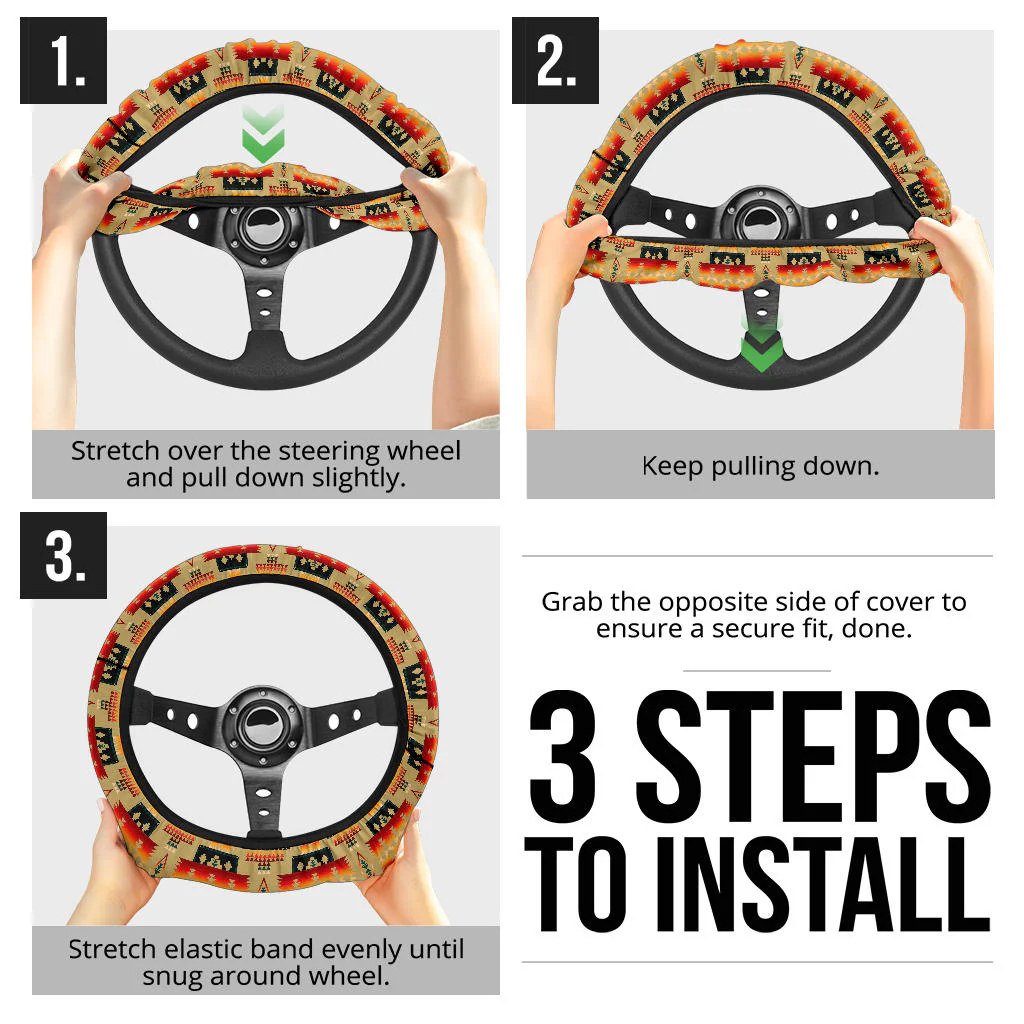 1.

Stretch over the steering wheel and pull down slightly.

2.

Keep pulling down.

3.

Stretch elastic band evenly until snug around wheel.

Grab the opposite side of cover to ensure a secure fit, done.

3 STEPS TO INSTALL