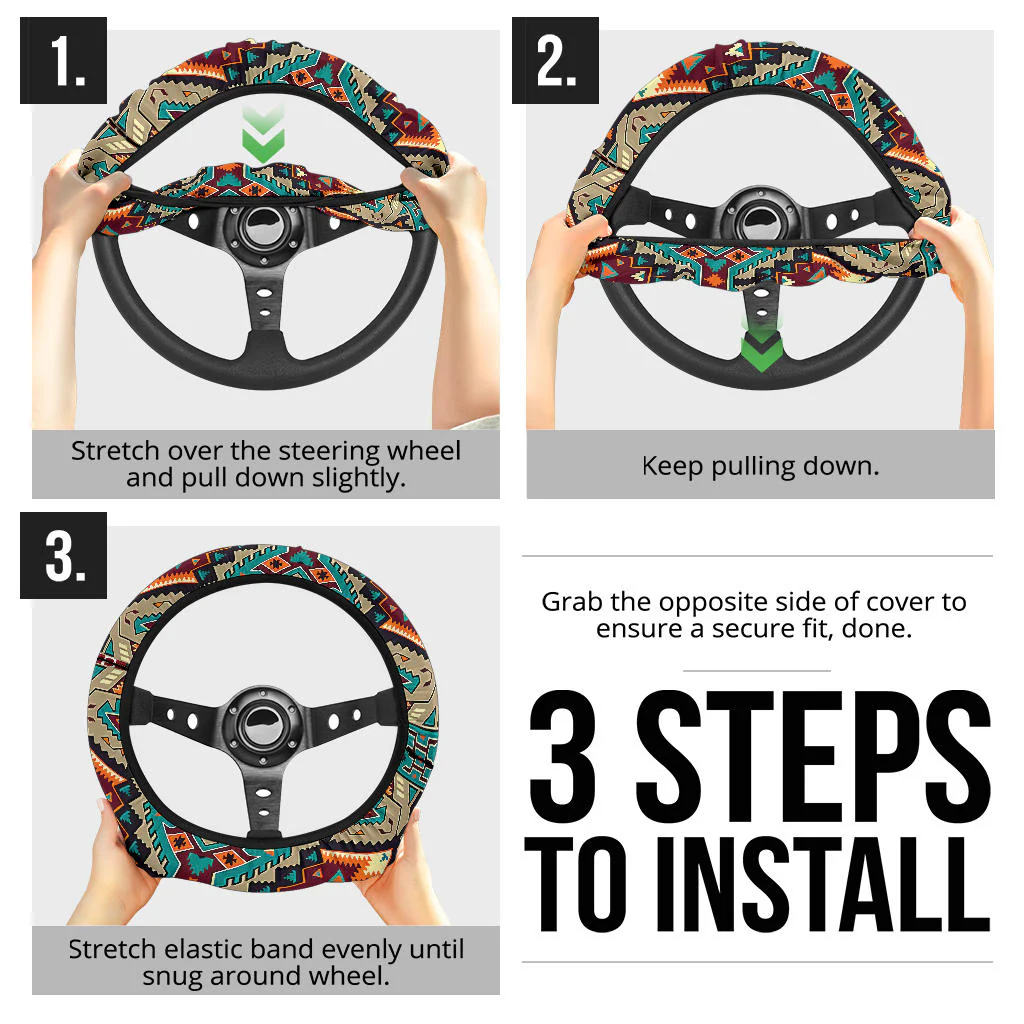 1.

Stretch over the steering wheel and pull down slightly.

2.

Keep pulling down.

3.

Stretch elastic band evenly until snug around wheel.

Grab the opposite side of cover to ensure a secure fit, done.

3 STEPS TO INSTALL